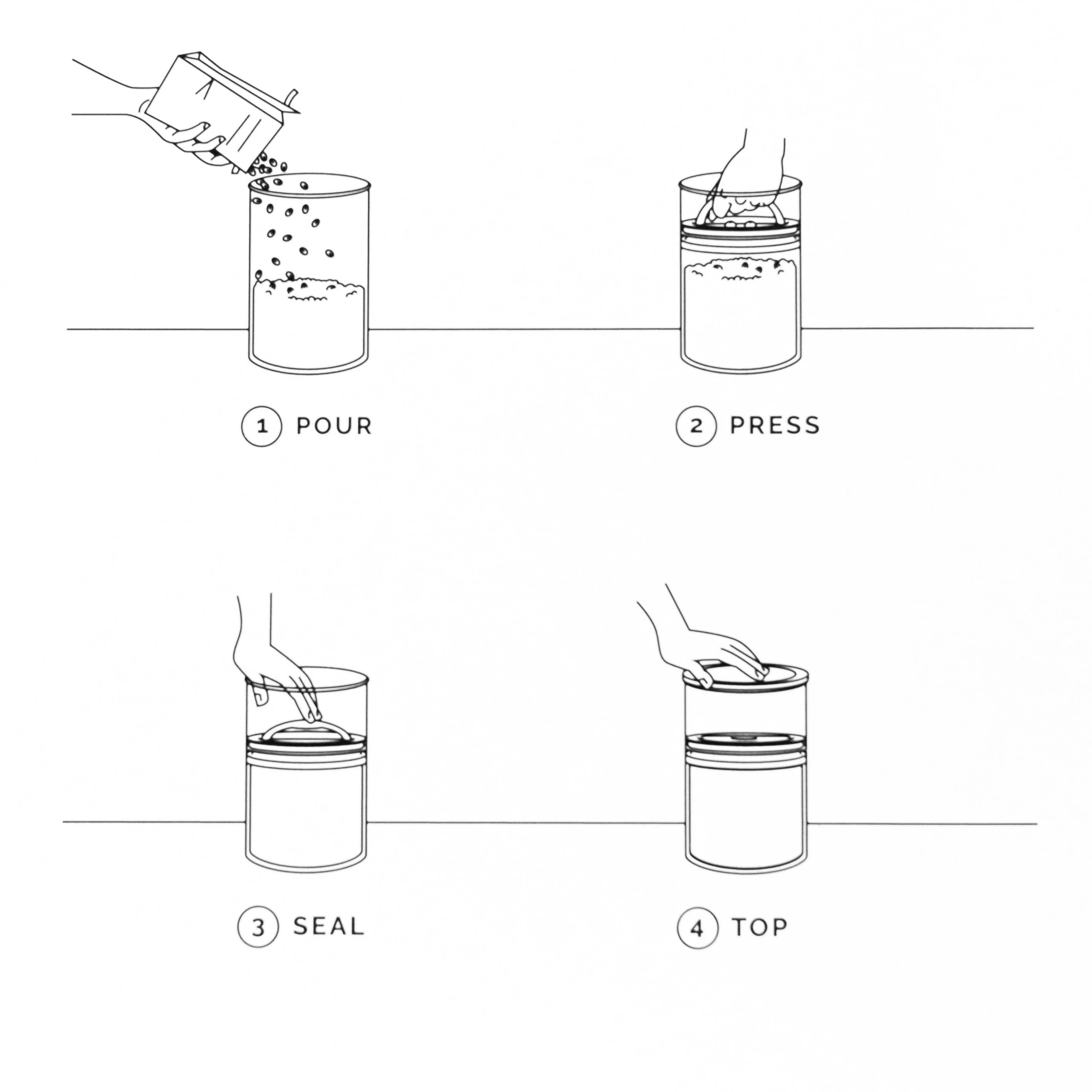 1 POUR

2 PRESS

3 SEAL

4 TOP